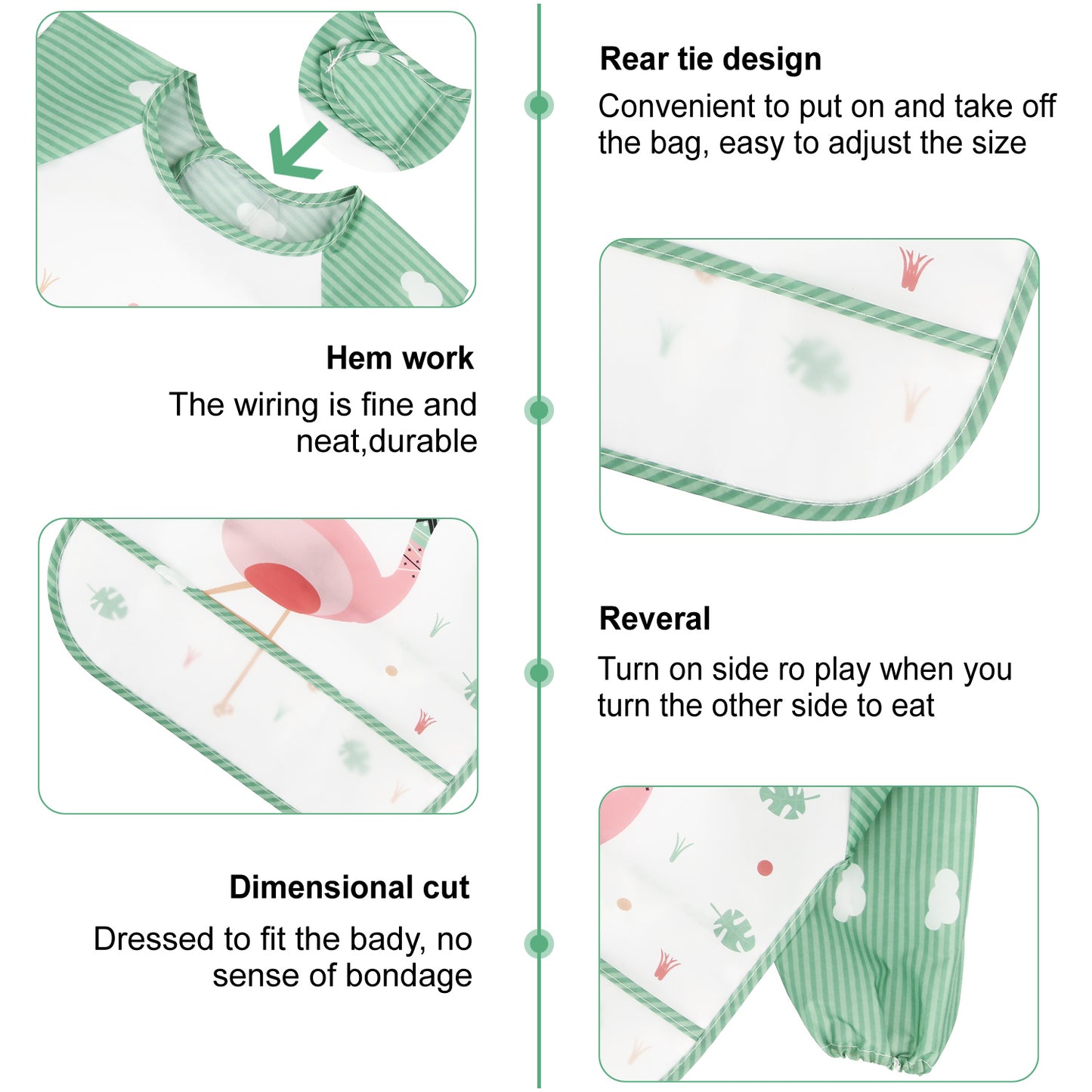 Rear tie design
Convenient to put on and take off the bag, easy to adjust the size

Hem work
The wiring is fine and neat,durable

Reveral
Turn on side ro play when you turn the other side to eat

Dimensional cut
Dressed to fit the bady, no sense of bondage